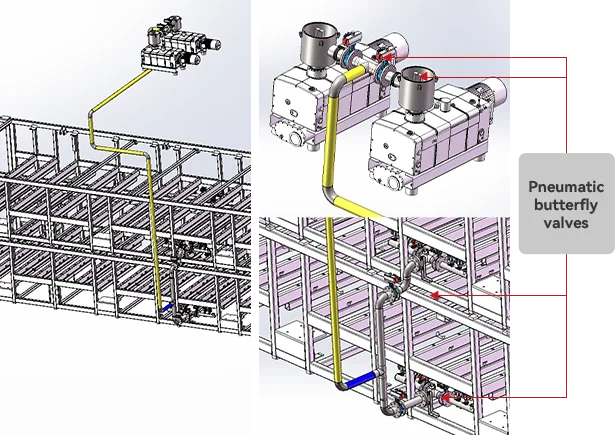 Pneumatic butterfly valves